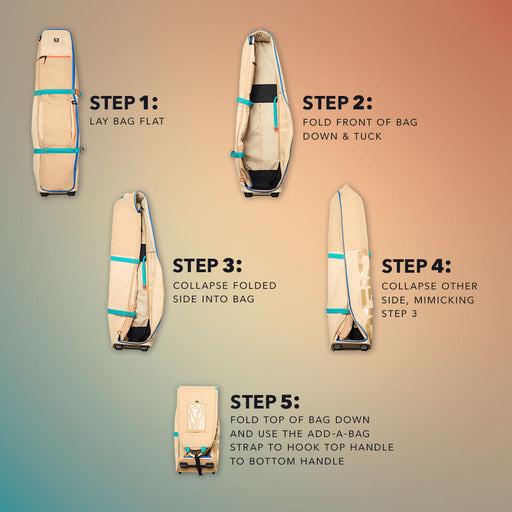 STEP 1:
LAY BAG FLAT

STEP 2:
FOLD FRONT OF BAG DOWN & TUCK

STEP 3:
COLLAPSE FOLDED SIDE INTO BAG

STEP 4:
COLLAPSE OTHER SIDE, MIMICKING STEP 3

STEP 5:
FOLD TOP OF BAG DOWN AND USE THE ADD-A-BAG STRAP TO HOOK TOP HANDLE TO BOTTOM HANDLE